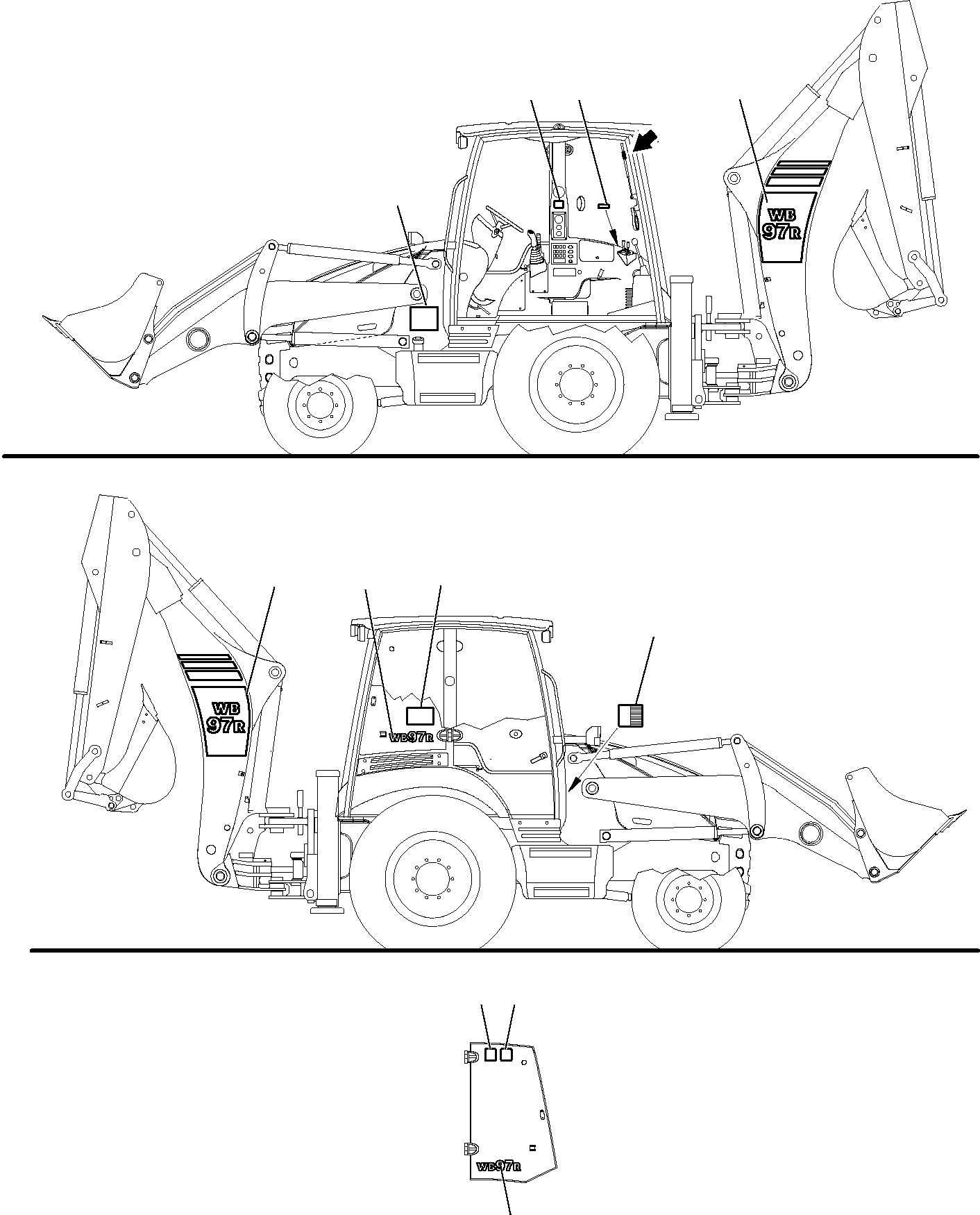 WB 97R

WB 97R

WB97R

WB97R